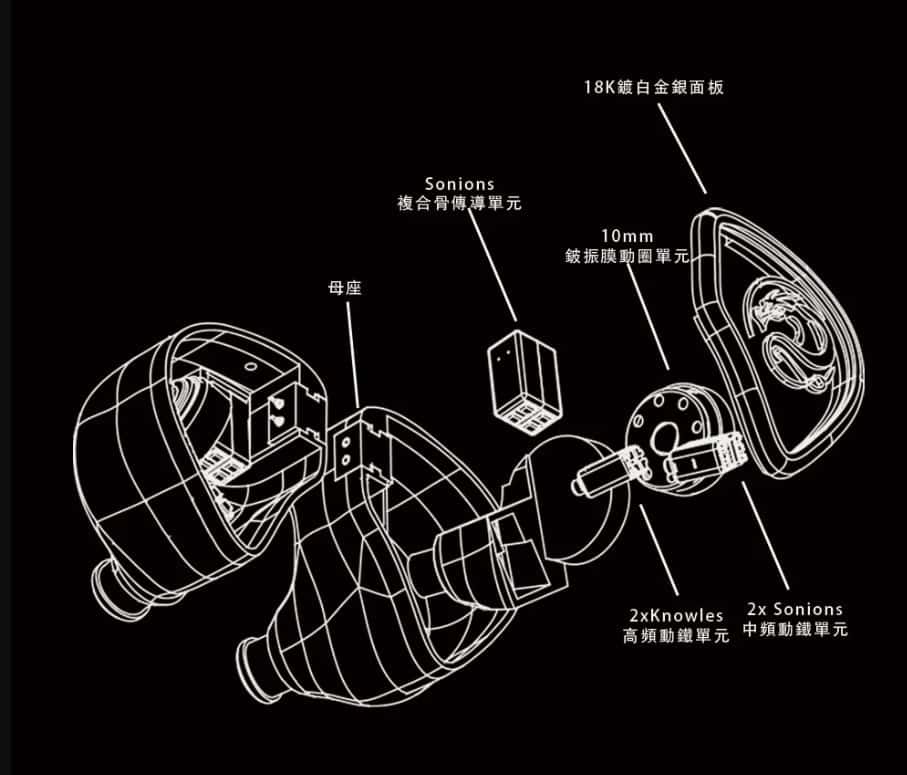 18K鍍白金銀面板

Sonions
複合骨傳導單元

10mm
鈹振膜動圈單元

母座

2xKnowles
高頻動鐵單元

2x Sonions
中頻動鐵單元